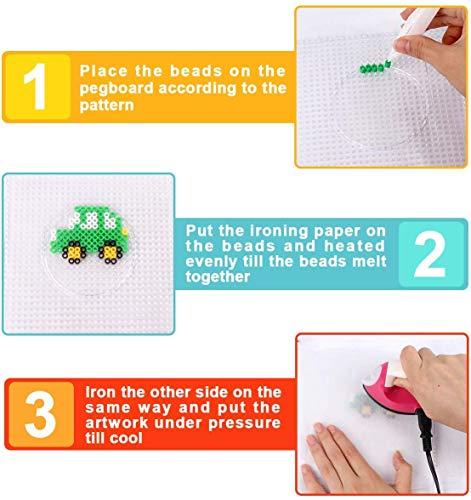 1

Place the beads on the pegboard according to the pattern

Put the ironing paper on the beads and heated evenly till the beads melt together

2

3

Iron the other side on the same way and put the artwork under pressure till cool