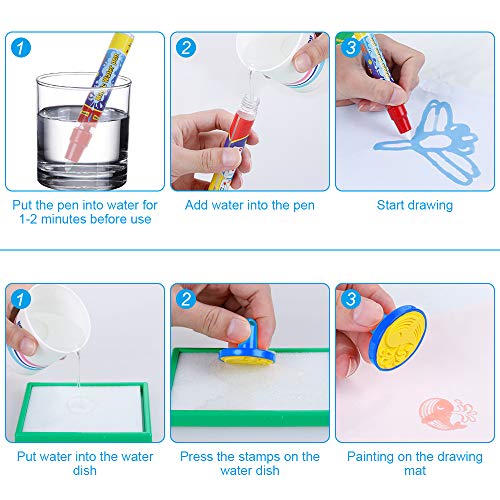 1

Put the pen into water for 1-2 minutes before use

2

Add water into the pen

3

Start drawing

1

Put water into the water dish

2

Press the stamps on the water dish

3

Painting on the drawing mat