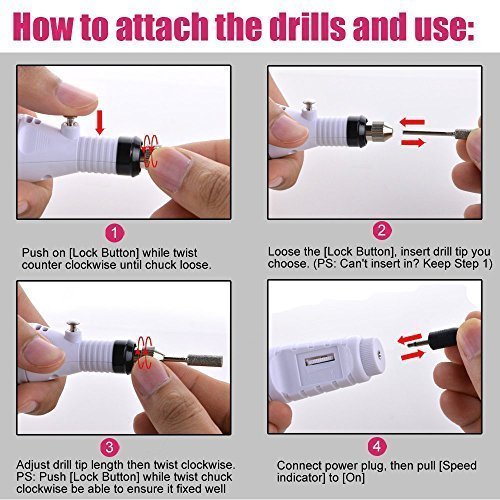 How to attach the drills and use:

1

Push on [Lock Button] while twist counter clockwise until chuck loose.

2

Loose the [Lock Button], insert drill tip you choose. (PS: Can't insert in? Keep Step 1)

3

Adjust drill tip length then twist clockwise. PS: Push [Lock Button] while twist chuck clockwise be able to ensure it fixed well

4

Connect power plug, then pull [Speed indicator] to [On]