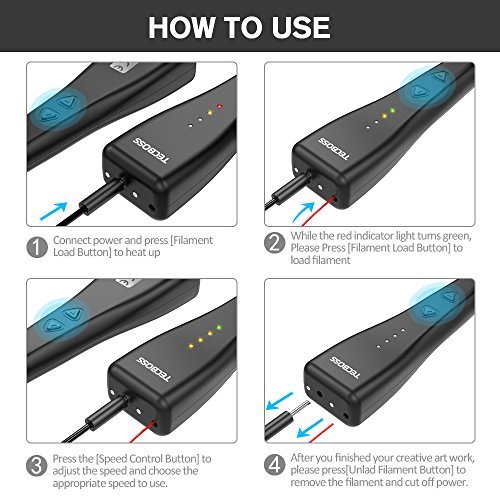 HOW TO USE

TECBOSS

1 Connect power and press [Filament Load Button] to heat up

TECBOSS

2 While the red indicator light turns green, Please Press [Filament Load Button] to load filament

TECBOSS

3 Press the [Speed Control Button] to adjust the speed and choose the appropriate speed to use.

TECBOSS

4 After you finished your creative art work, please press[Unlad Filament Button] to remove the filament and cut off power.