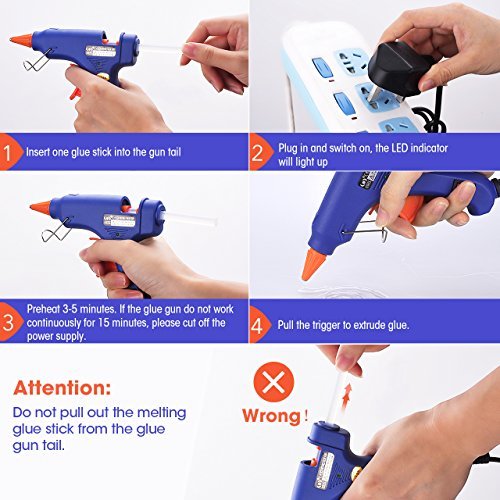 1 Insert one glue stick into the gun tail

2 Plug in and switch on, the LED indicator will light up

3 Preheat 3-5 minutes. If the glue gun do not work continuously for 15 minutes, please cut off the power supply.

4 Pull the trigger to extrude glue.

Attention:
Do not pull out the melting glue stick from the glue gun tail.

Wrong !