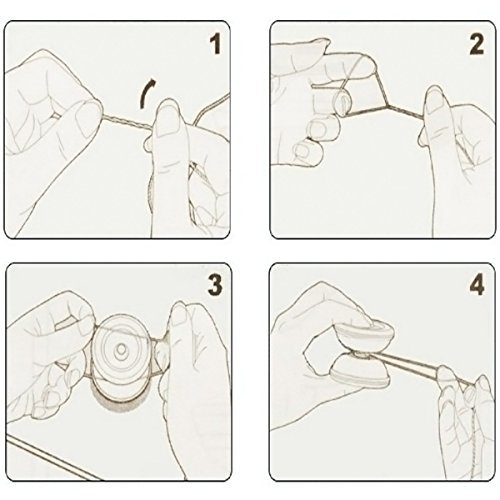 1

2

3

4